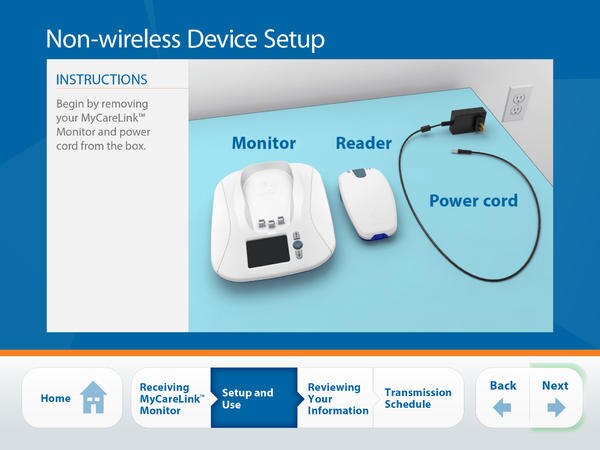 Non-wireless Device Setup

INSTRUCTIONS

Begin by removing your MyCareLink™ Monitor and power cord from the box.

Monitor

Reader

Power cord

Home

Receiving MyCareLink™ Monitor

Setup and Use

Reviewing Your Information

Transmission Schedule

Back

Next