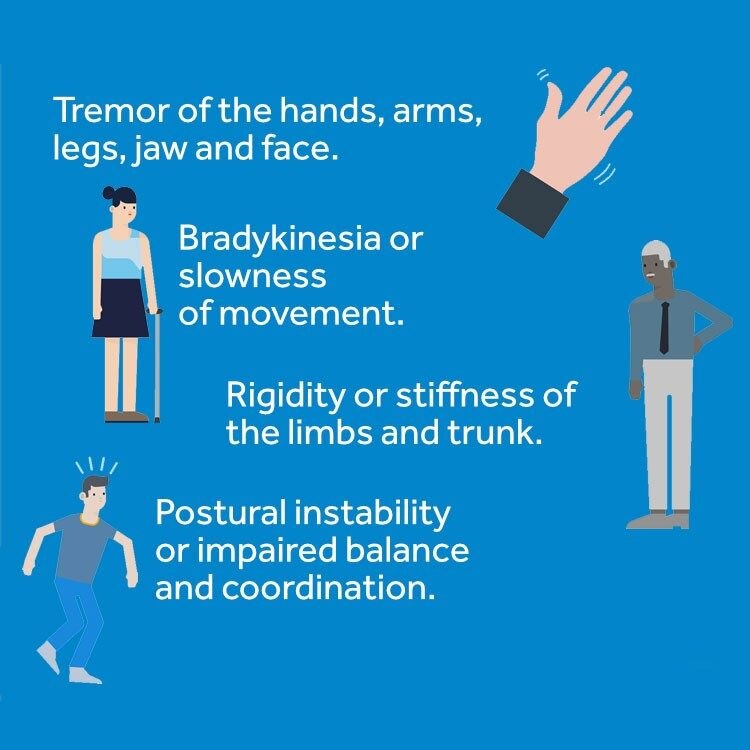 Tremor of the hands, arms, legs, jaw and face.

Bradykinesia or slowness of movement.

Rigidity or stiffness of the limbs and trunk.

Postural instability or impaired balance and coordination.