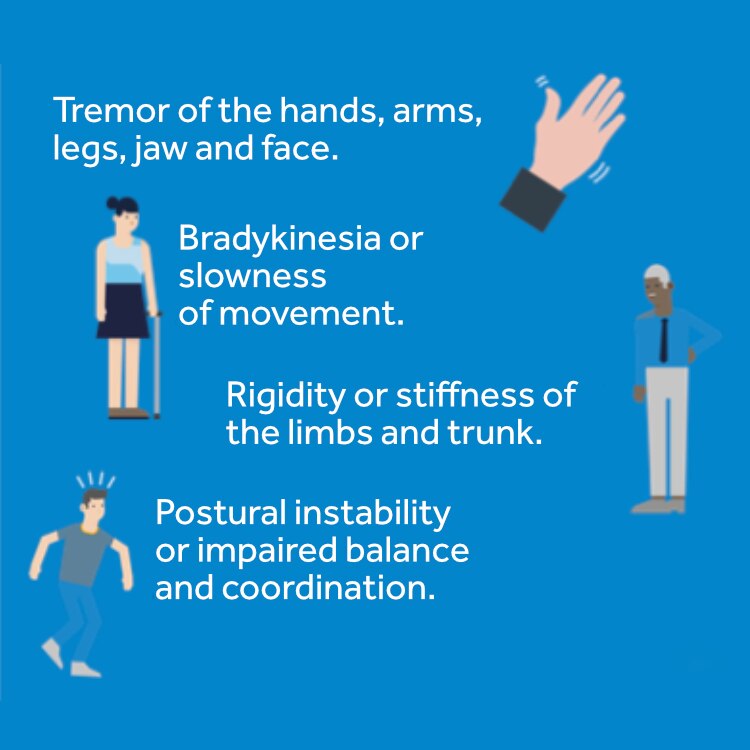 Tremor of the hands, arms, legs, jaw and face.

Bradykinesia or slowness of movement.

Rigidity or stiffness of the limbs and trunk.

Postural instability or impaired balance and coordination.