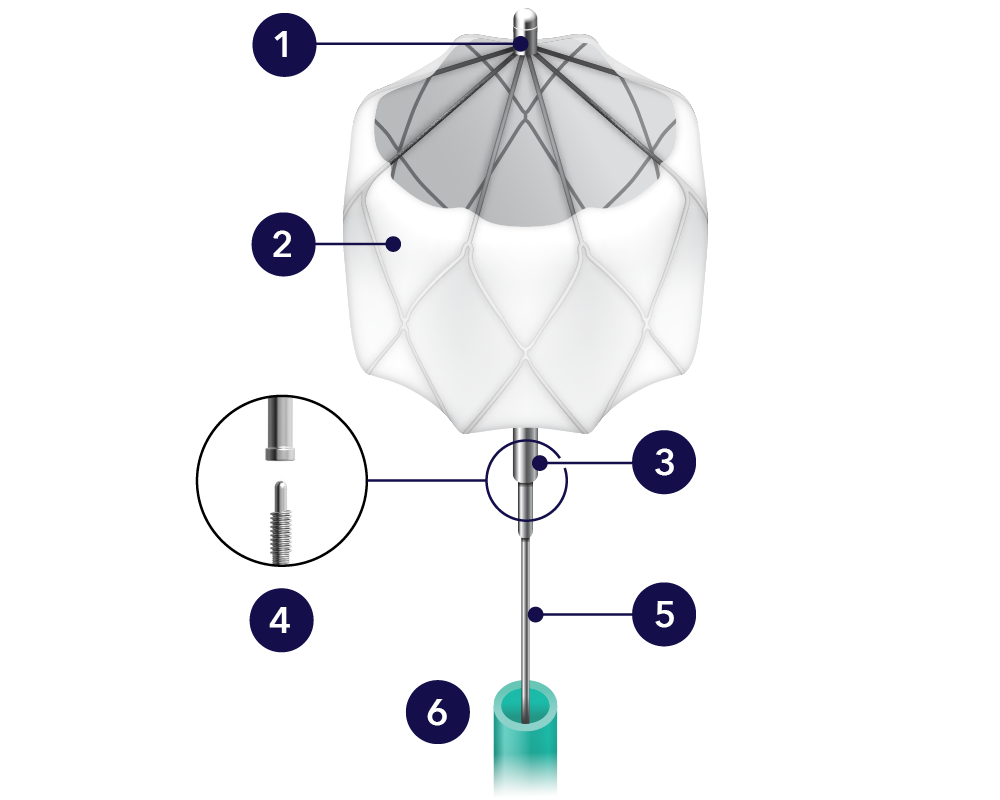 1
2
3
4
5
6